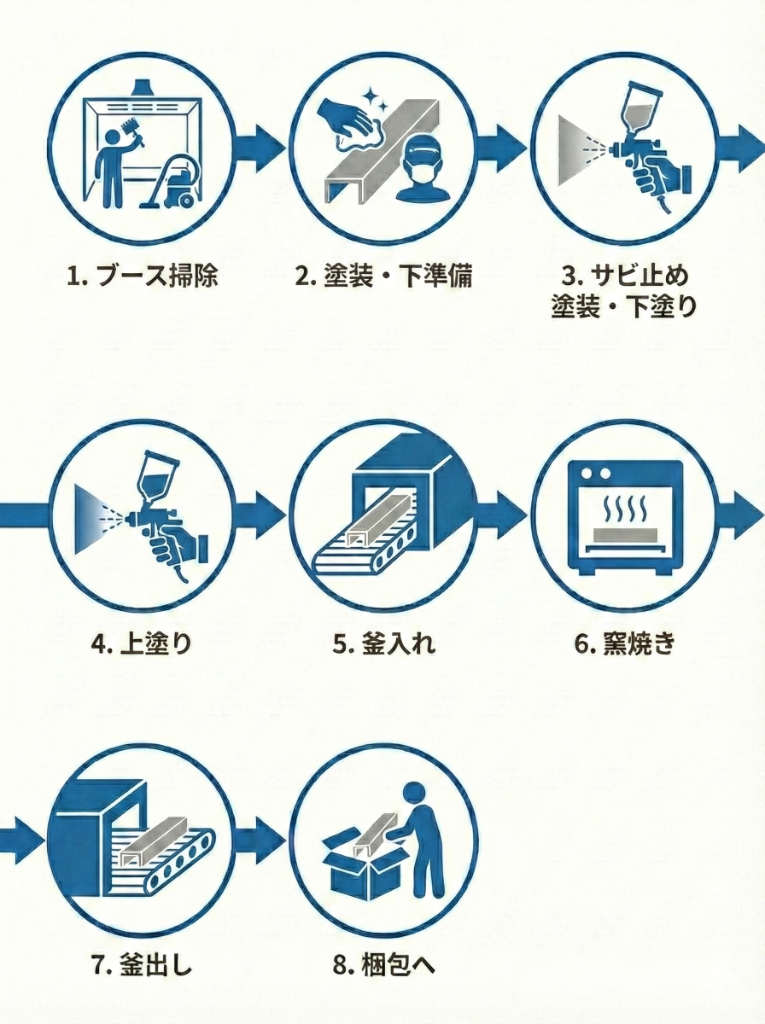 1. ブース掃除

2. 塗装・下準備

3. サビ止め
塗装・下塗り

4. 上塗り

5. 釜入れ

6. 窯焼き

7. 釜出し

8. 梱包へ